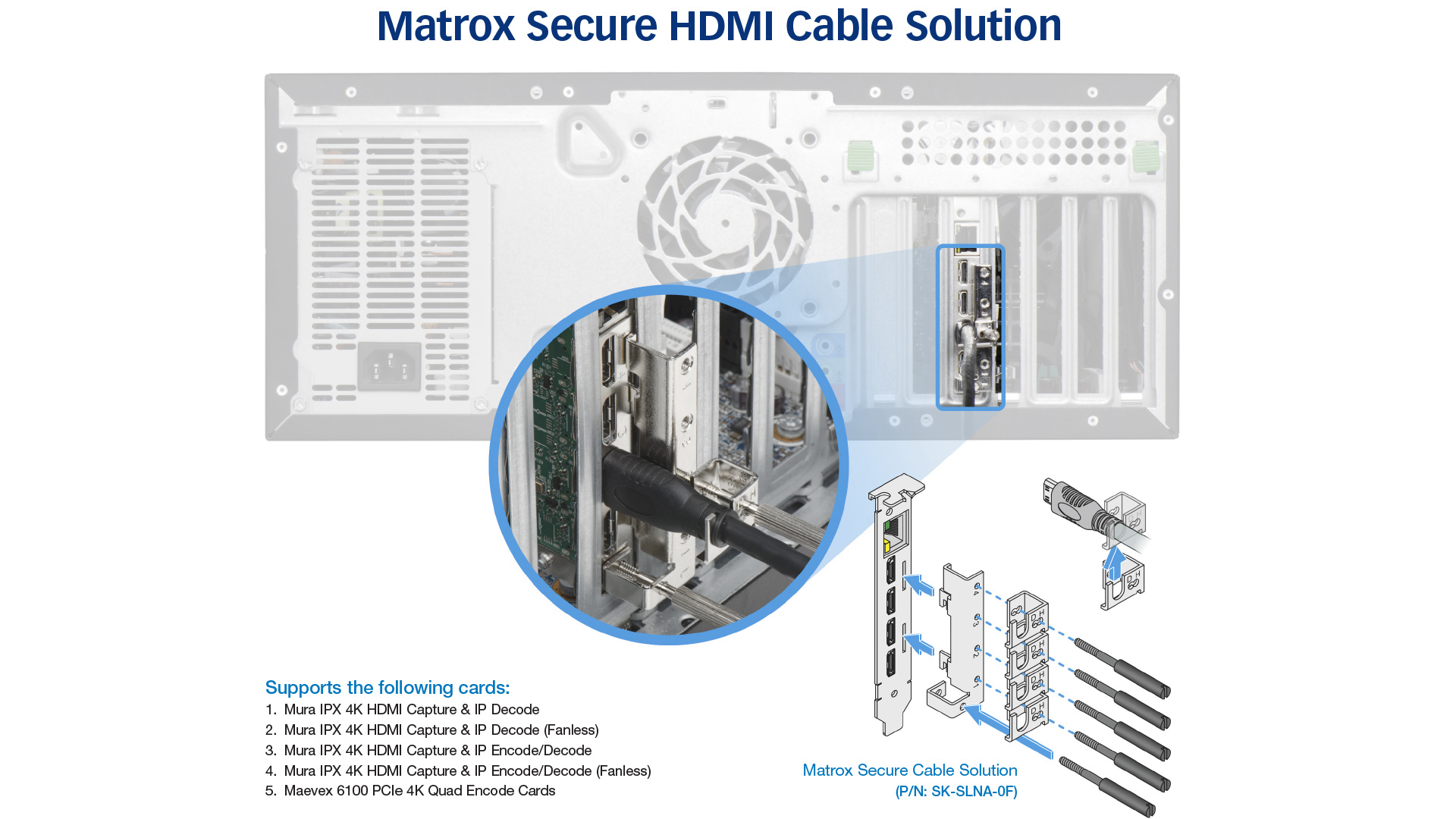 Matrox Secure HDMI Cable Solution

Supports the following cards:
1. Mura IPX 4K HDMI Capture & IP Decode
2. Mura IPX 4K HDMI Capture & IP Decode (Fanless)
3. Mura IPX 4K HDMI Capture & IP Encode/Decode
4. Mura IPX 4K HDMI Capture & IP Encode/Decode (Fanless)
5. Maevex 6100 PCIe 4K Quad Encode Cards

Matrox Secure Cable Solution
(P/N: SK-SLNA-0F)